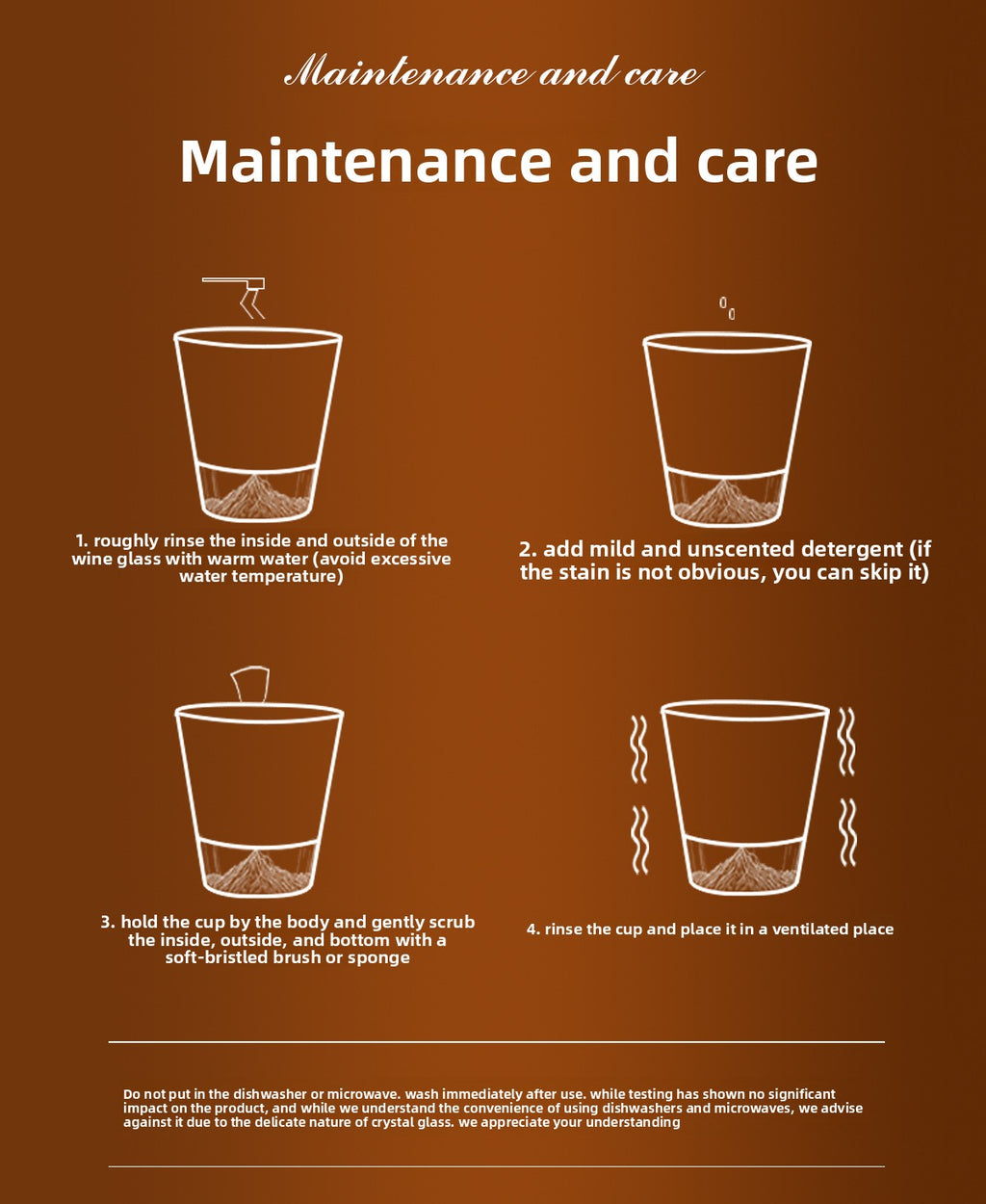 Maintenance and care

Maintenance and care

1. roughly rinse the inside and outside of the wine glass with warm water (avoid excessive water temperature)

2. add mild and unscented detergent (if the stain is not obvious, you can skip it)

3. hold the cup by the body and gently scrub the inside, outside, and bottom with a soft-bristled brush or sponge

4. rinse the cup and place it in a ventilated place

Do not put in the dishwasher or microwave. wash immediately after use. while testing has shown no significant impact on the product, and while we understand the convenience of using dishwashers and microwaves, we advise against it due to the delicate nature of crystal glass. we appreciate your understanding